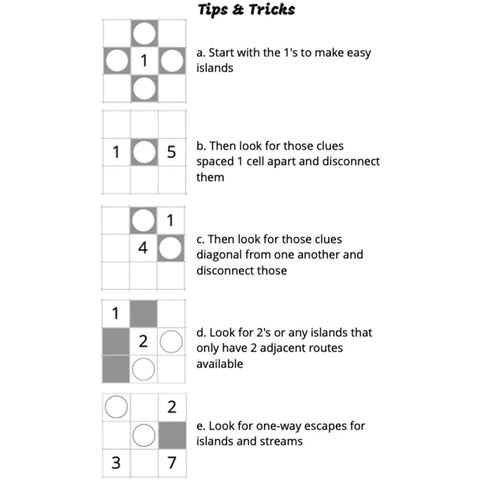 Tips & Tricks

1

a. Start with the 1's to make easy islands

1 5

b. Then look for those clues spaced 1 cell apart and disconnect them

1
4

c. Then look for those clues diagonal from one another and disconnect those

1
2

d. Look for 2's or any islands that only have 2 adjacent routes available

2
3 7

e. Look for one-way escapes for islands and streams